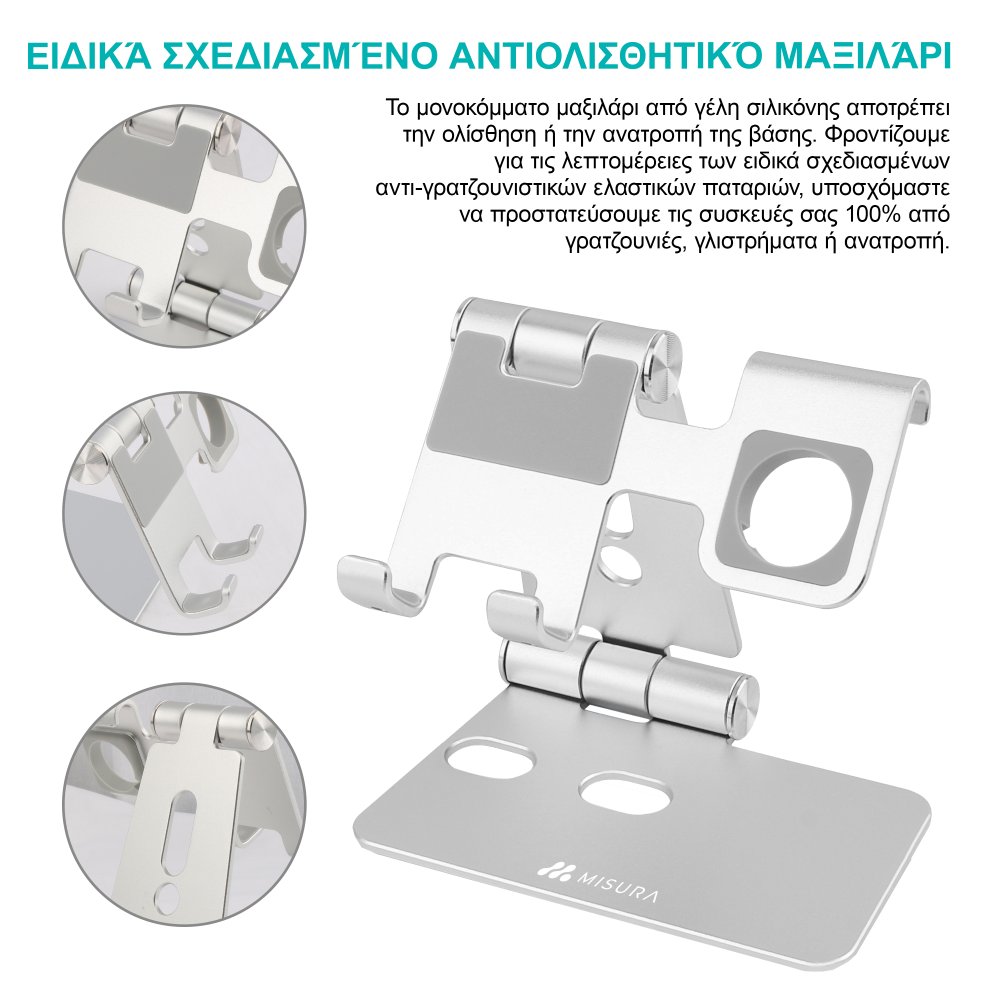 ΕΙΔΙΚΆ ΣΧΕΔΙΑΣΜΈΝΟ ΑΝΤΙΟΛΙΣΘΗΤΙΚΌ ΜΑΞΙΛΆΡΙ

Το μονοκόμματο μαξιλάρι από γέλη σιλικόνης αποτρέπει την ολίσθηση ή την ανατροπή της βάσης. Φροντίζουμε για τις λεπτομέρειες των ειδικά σχεδιασμένων αντι-γρατζουνιστικών ελαστικών παταριών, υποσχόμαστε να προστατεύσουμε τις συσκευές σας 100% από γρατζουνιές, γλιστρήματα ή ανατροπή.

MISURA