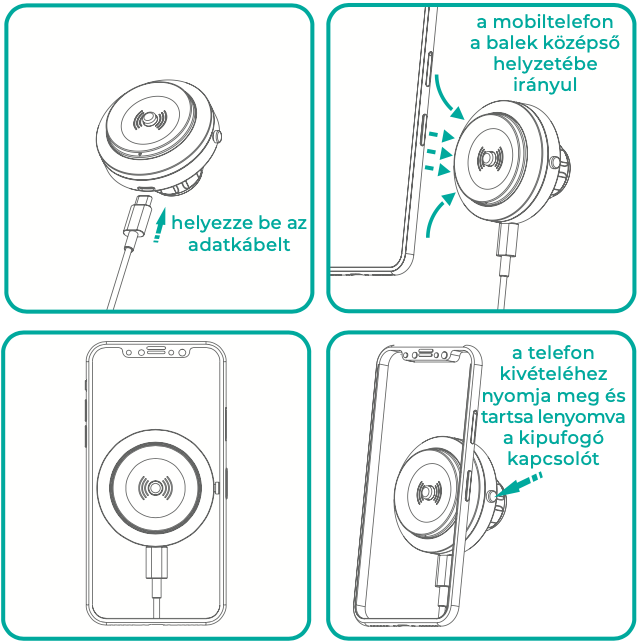 helyezze be az adatkábelt

a mobiltelefon a balek középső helyzetébe irányul

a telefon kivételéhez nyomja meg és tartsa lenyomva a kipufogó kapcsolót