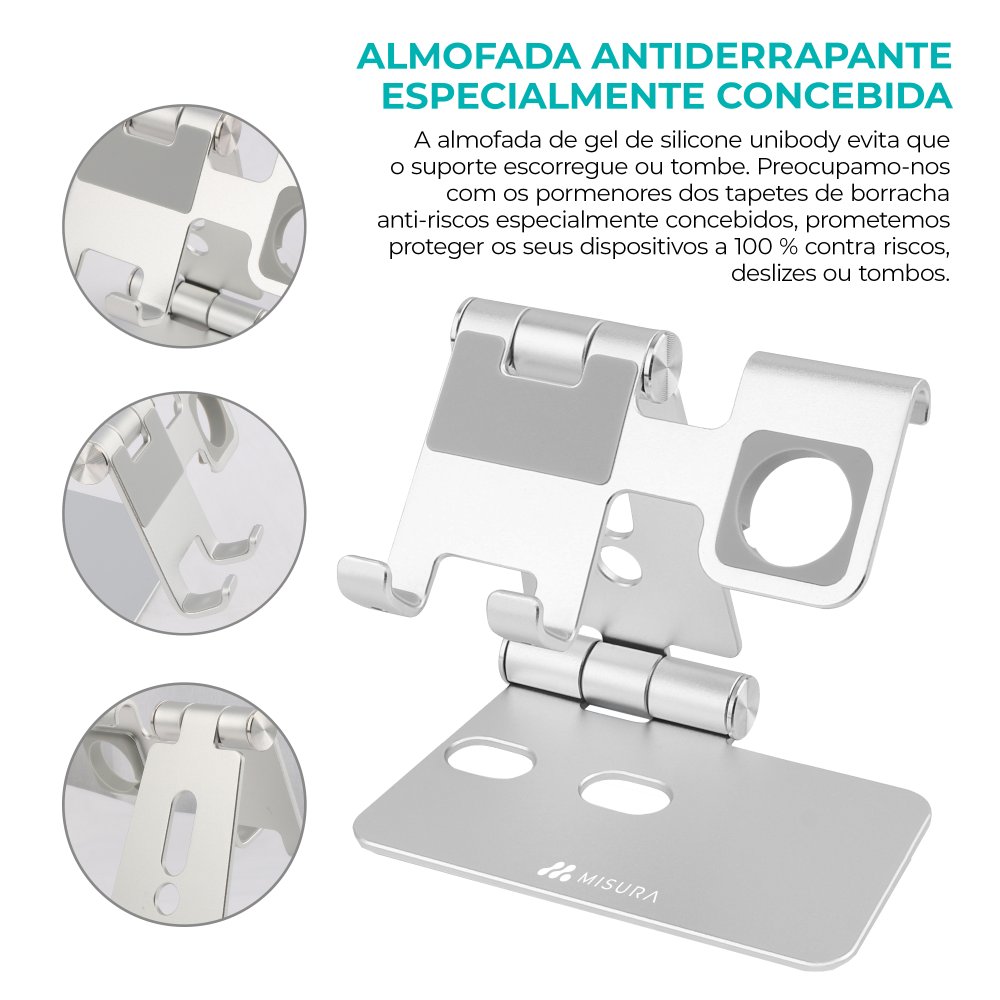 ALMOFADA ANTIDERRAPANTE ESPECIALMENTE CONCEBIDA

A almofada de gel de silicone unibody evita que o suporte escorregue ou tombe. Preocupamo-nos com os pormenores dos tapetes de borracha anti-riscos especialmente concebidos, prometemos proteger os seus dispositivos a 100 % contra riscos, deslizes ou tombos.

MISURA